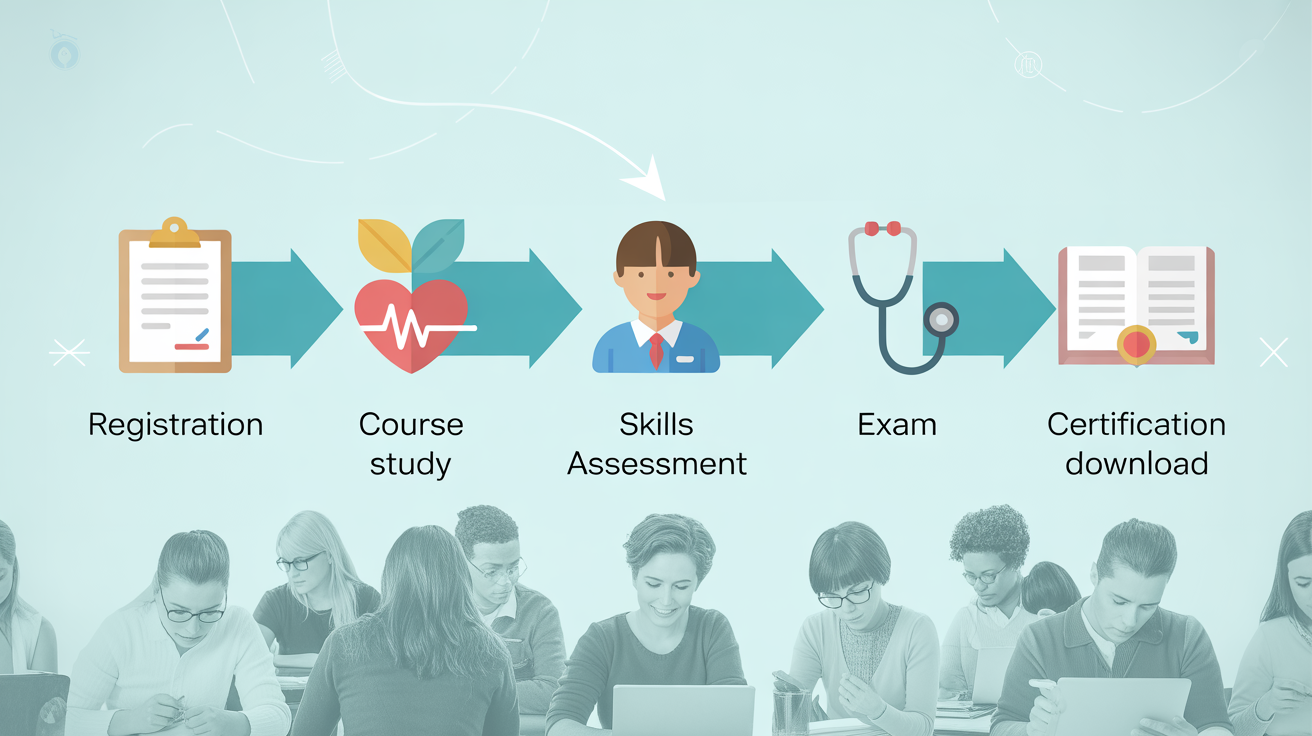 Registration

Course study

Skills Assessment

Exam

Certification download